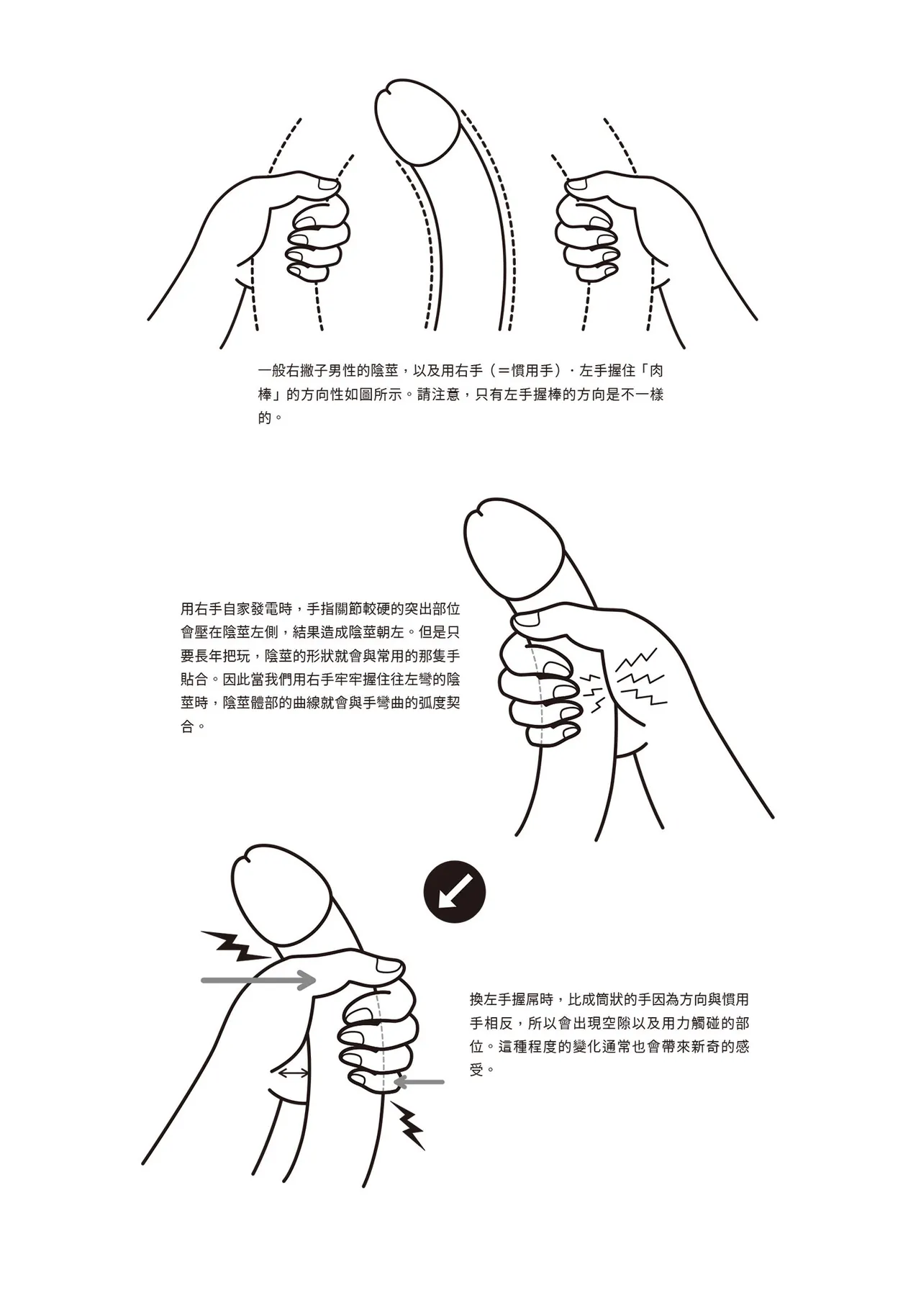 一般右撇子男性的陰莖，以及用右手（＝慣用手）・左手握住「肉棒」的方向性如圖所示。請注意，只有左手握棒的方向是不一樣的。

用右手自家發電時，手指關節較硬的突出部位會壓在陰莖左側，結果造成陰莖朝左。但是只要長年把玩，陰莖的形狀就會與常用的那隻手貼合。因此當我們用右手牢牢握住往左彎的陰莖時，陰莖體部的曲線就會與手彎曲的弧度契合。

換左手握屌時，比成筒狀的手因為方向與慣用手相反，所以會出現空隙以及用力觸碰的部位。這種程度的變化通常也會帶來新奇的感受。